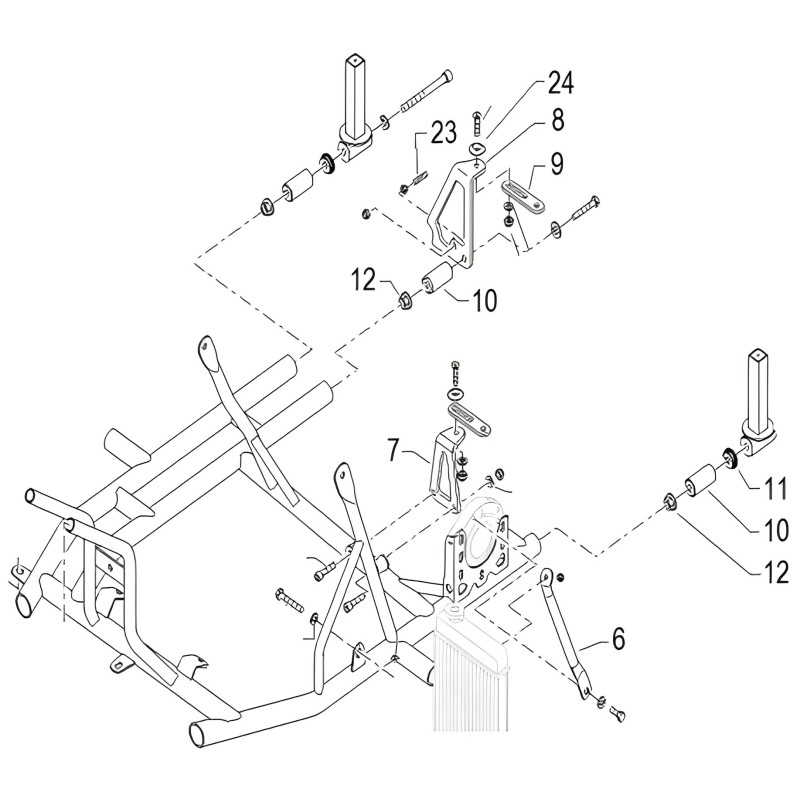 24
8
23
9
12
10
7
11
10
12
6