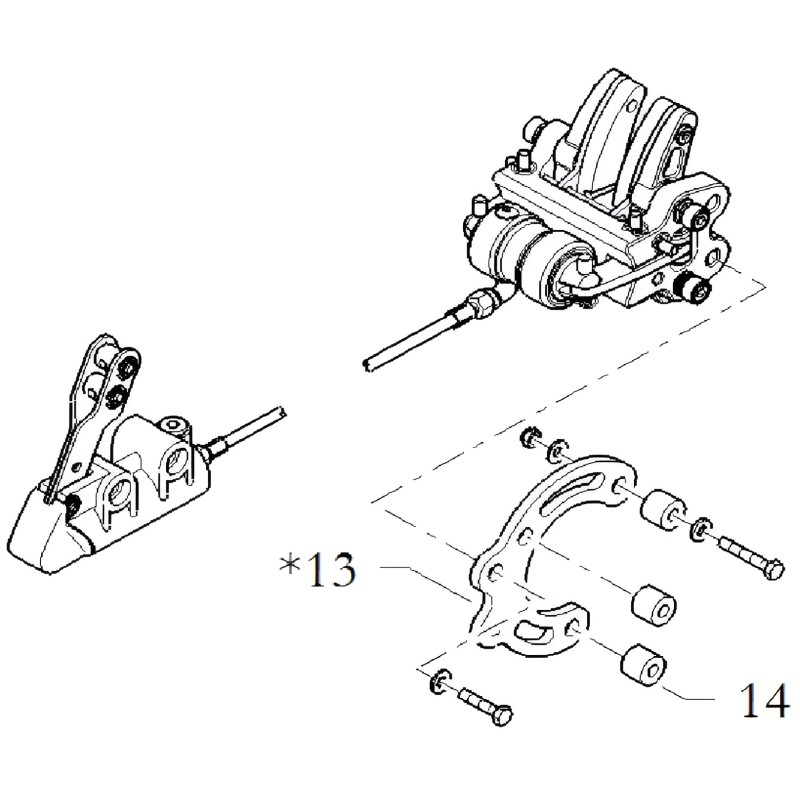 *13

14