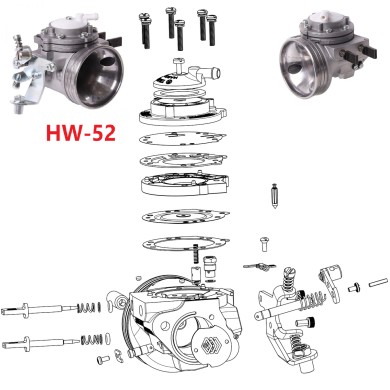 HW-52